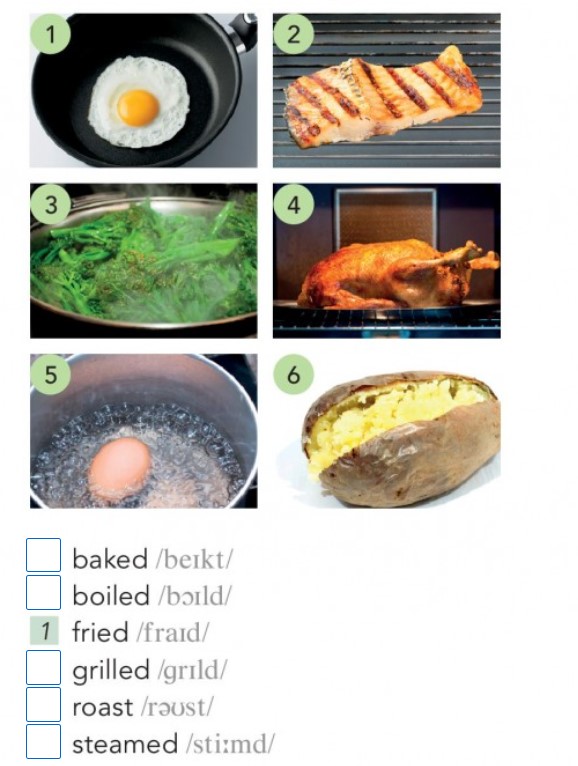 1
2
3
4
5
6

baked /beɪkt/
boiled /bɔɪld/
1 fried /fraɪd/
grilled /grɪld/
roast /rəʊst/
steamed /stiːmd/